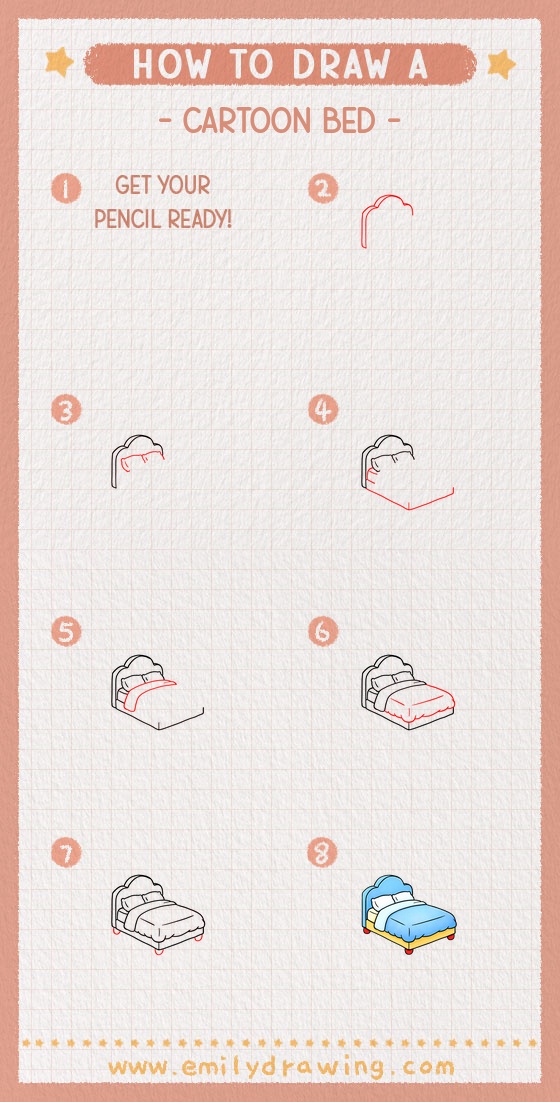 HOW TO DRAW A

- CARTOON BED -

1 GET YOUR PENCIL READY!

2

3

4

5

6

7

8

www.emilydrawing.com